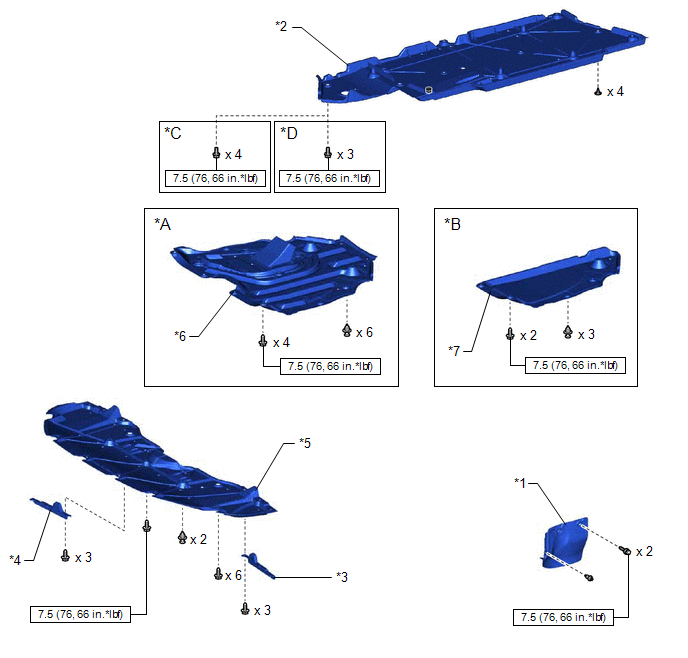 *2

x 4

*C

x 4

7.5 (76, 66 in.*lbf)

*D

x 3

7.5 (76, 66 in.*lbf)

*A

*6

x 4

x 6

7.5 (76, 66 in.*lbf)

*B

*7

x 2

x 3

7.5 (76, 66 in.*lbf)

*5

*4

x 3

x 2

x 6

*3

x 3

7.5 (76, 66 in.*lbf)

*1

x 2

7.5 (76, 66 in.*lbf)