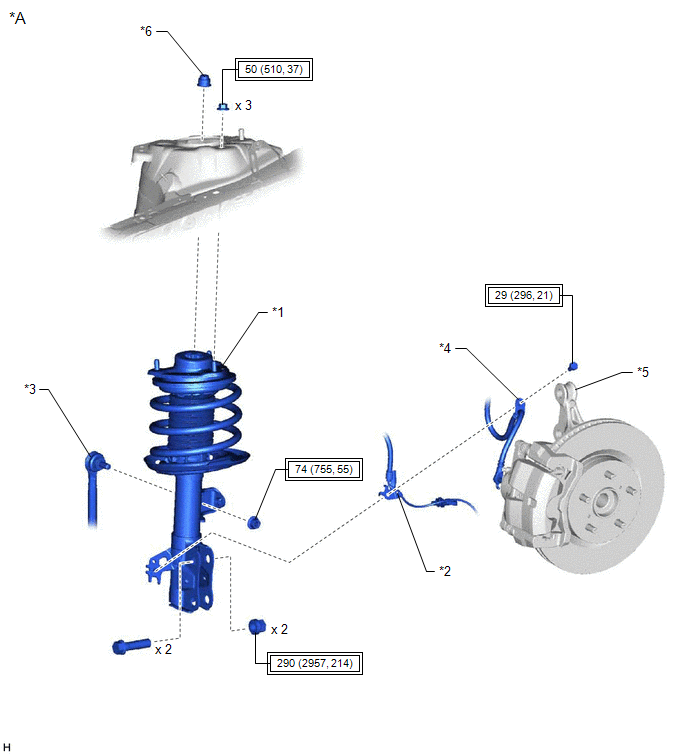 *A

*6

50 (510, 37)

x 3

29 (296, 21)

*1

*4

*5

*3

74 (755, 55)

*2

x 2

x 2

290 (2957, 214)

H