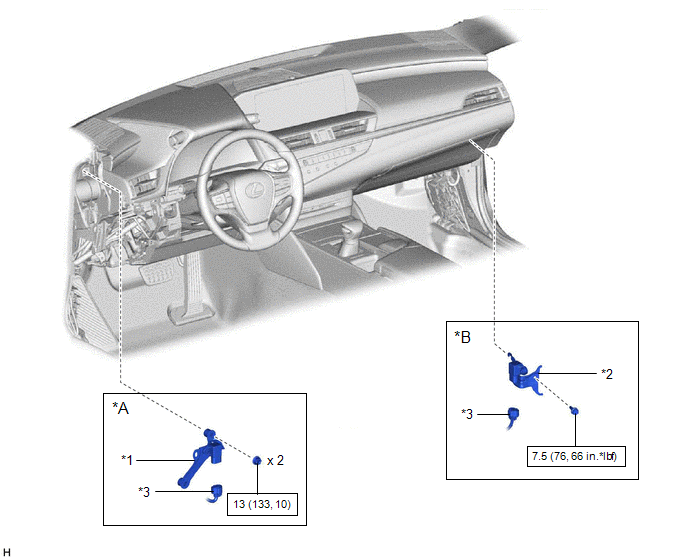 *B

*2

*3

7.5 (76, 66 in.*lbf)

*A

*1

x 2

*3

13 (133, 10)

H