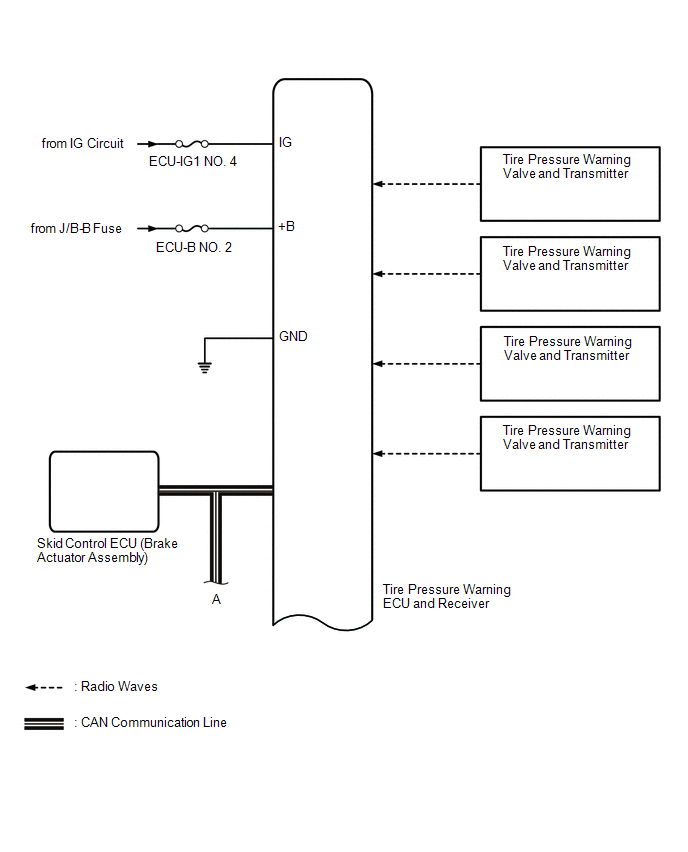 from IG Circuit
ECU-IG1 NO. 4
IG

from J/B-B Fuse
ECU-B NO. 2
+B

GND

Tire Pressure Warning Valve and Transmitter

Tire Pressure Warning Valve and Transmitter

Tire Pressure Warning Valve and Transmitter

Tire Pressure Warning Valve and Transmitter

Skid Control ECU (Brake Actuator Assembly)

A

Tire Pressure Warning ECU and Receiver

: Radio Waves

: CAN Communication Line