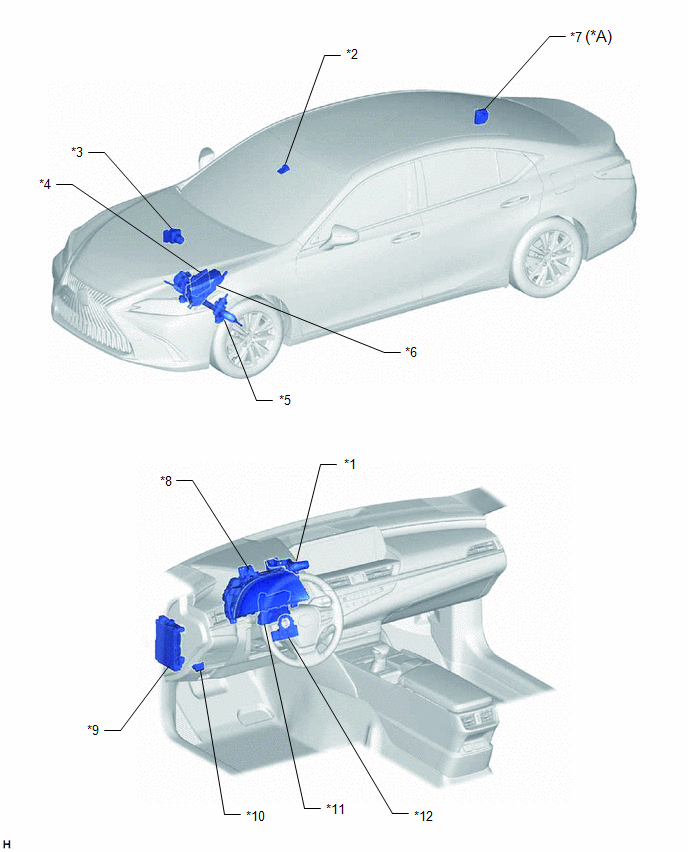 *7 (*A)
*2
*3
*4
*6
*5
*1
*8
*9
*10
*11
*12
H