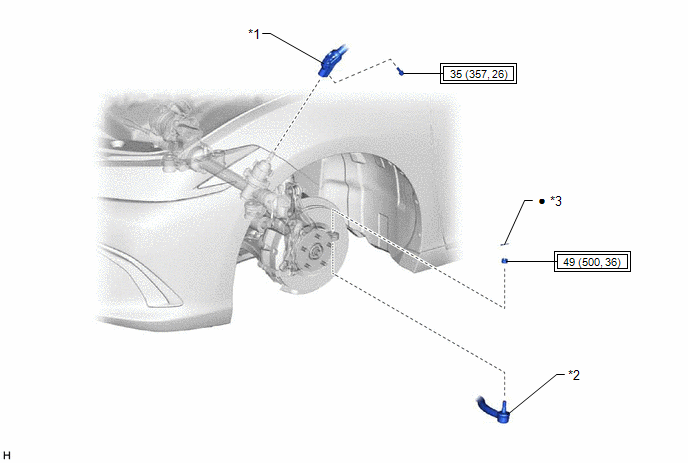 *1

35 (357, 26)

● *3

49 (500, 36)

*2

H