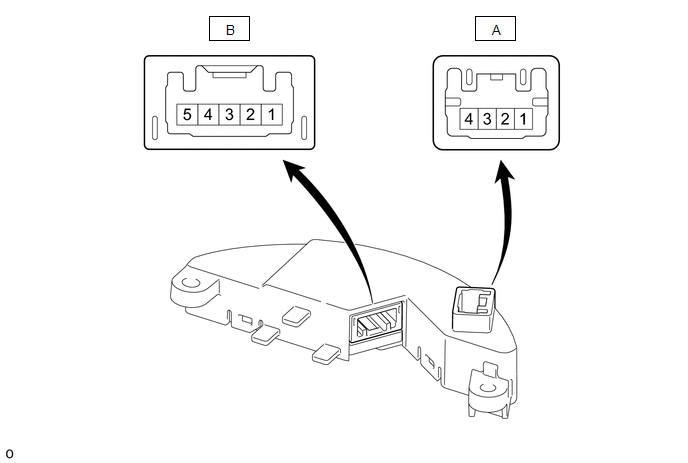 B

5 4 3 2 1

A

4 3 2 1

o