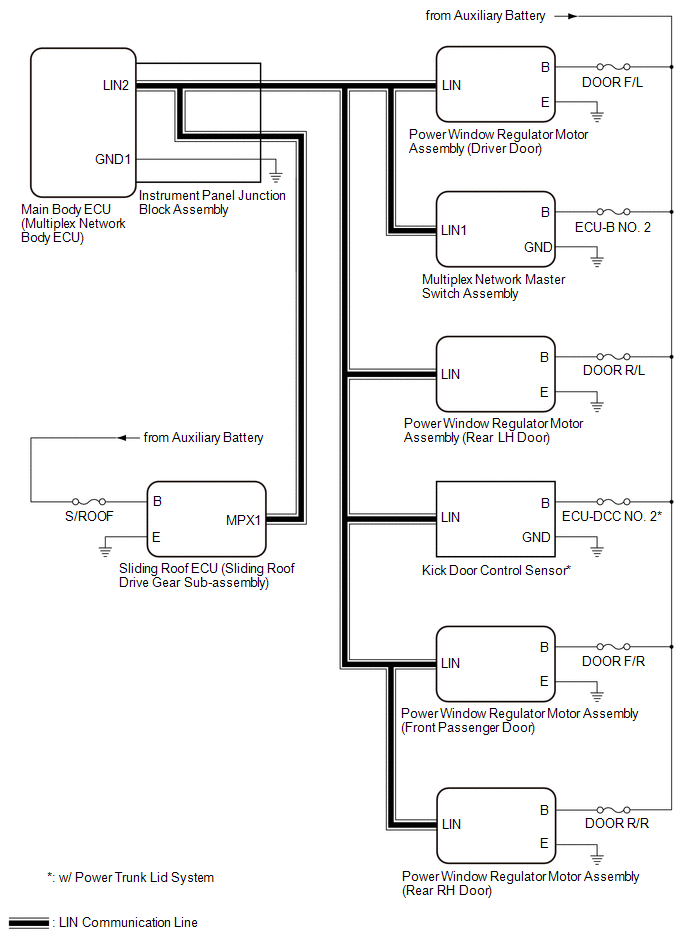 from Auxiliary Battery

LIN2

GND1

Main Body ECU (Multiplex Network Body ECU)

Instrument Panel Junction Block Assembly

LIN

B

E

DOOR F/L

Power Window Regulator Motor Assembly (Driver Door)

LIN1

B

GND

ECU-B NO. 2

Multiplex Network Master Switch Assembly

LIN

B

E

DOOR R/L

Power Window Regulator Motor Assembly (Rear LH Door)

from Auxiliary Battery

S/ROOF

B

E

MPX1

Sliding Roof ECU (Sliding Roof Drive Gear Sub-assembly)

LIN

B

GND

ECU-DCC NO. 2*

Kick Door Control Sensor*

LIN

B

E

DOOR F/R

Power Window Regulator Motor Assembly (Front Passenger Door)

LIN

B

E

DOOR R/R

Power Window Regulator Motor Assembly (Rear RH Door)

*: w/ Power Trunk Lid System

: LIN Communication Line