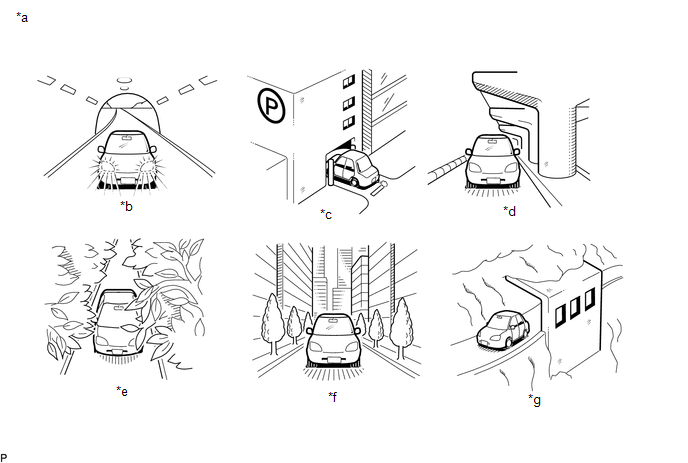 *a

P

*b

*c

*d

*e

*f

*g

P