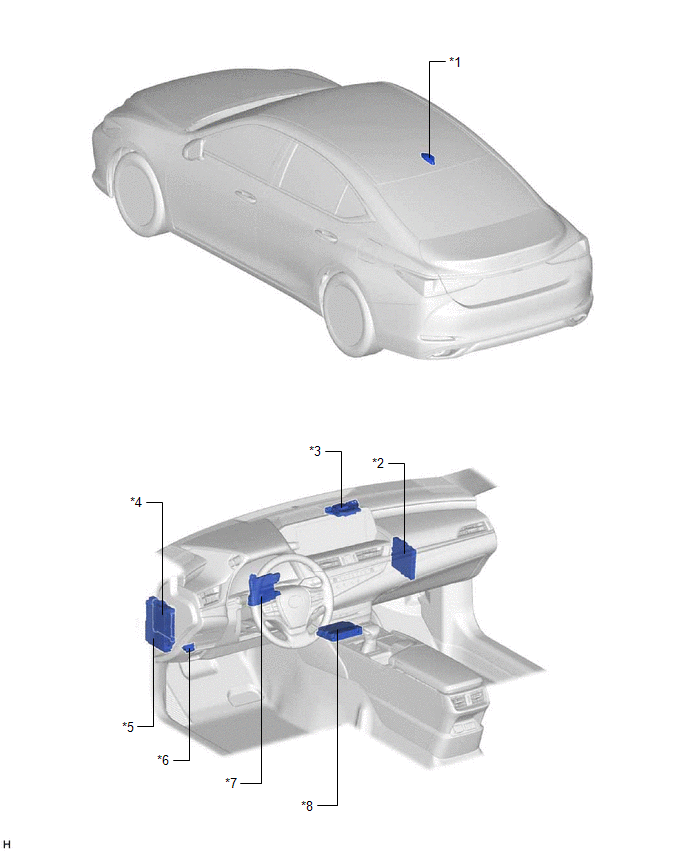 *1

*3
*2
*4

*5
*6
*7
*8

H