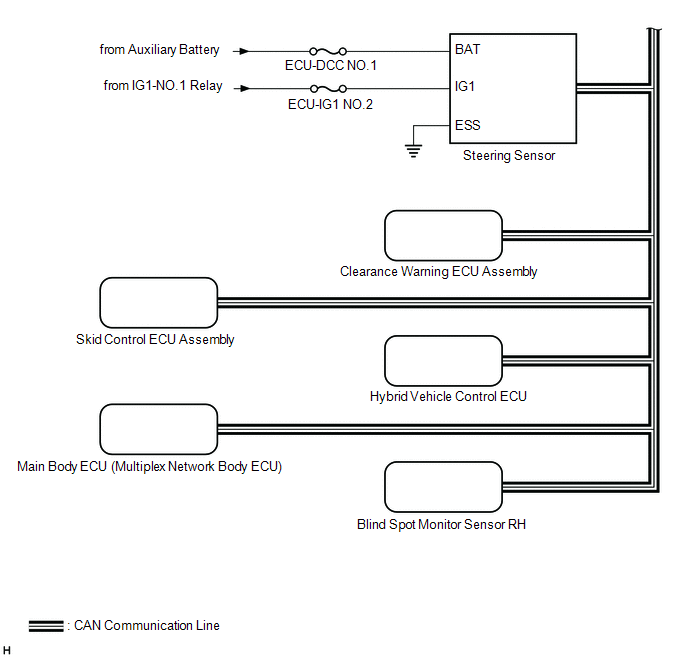 from Auxiliary Battery
ECU-DCC NO.1
BAT
from IG1-NO.1 Relay
ECU-IG1 NO.2
IG1
ESS
Steering Sensor

Clearance Warning ECU Assembly

Skid Control ECU Assembly

Hybrid Vehicle Control ECU

Main Body ECU (Multiplex Network Body ECU)

Blind Spot Monitor Sensor RH

: CAN Communication Line

H