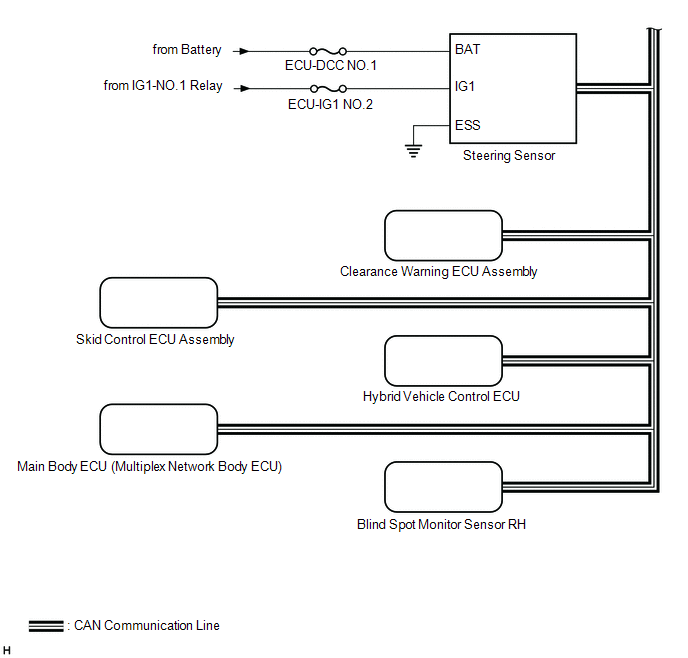 from Battery
ECU-DCC NO.1
BAT
from IG1-NO.1 Relay
ECU-IG1 NO.2
IG1
ESS
Steering Sensor

Clearance Warning ECU Assembly

Skid Control ECU Assembly

Hybrid Vehicle Control ECU

Main Body ECU (Multiplex Network Body ECU)

Blind Spot Monitor Sensor RH

: CAN Communication Line

H