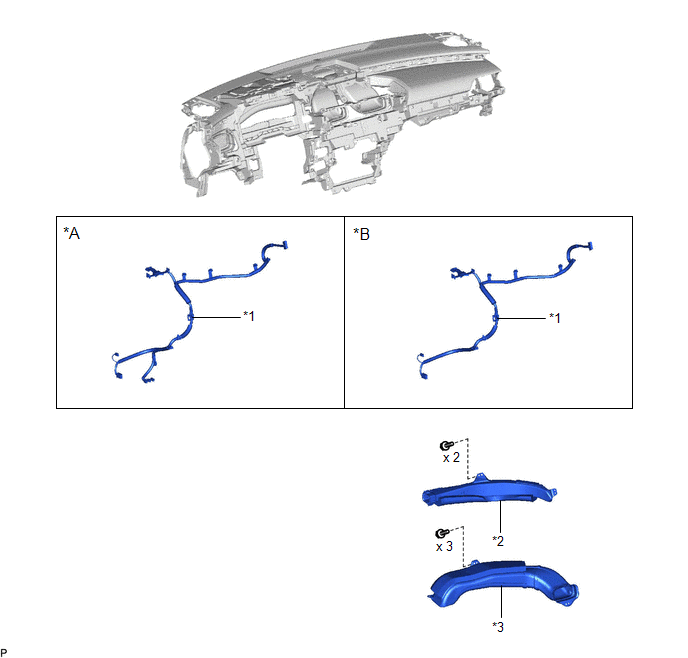 *A

*1

*B

*1

x 2

*2

x 3

*3

P