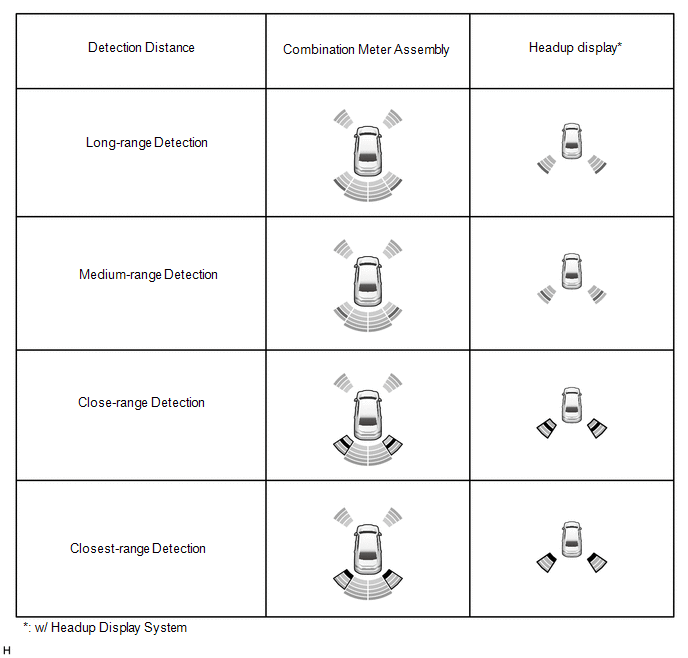 | Detection Distance | Combination Meter Assembly | Headup display* |
|---|---|---|
| Long-range Detection | | |
| Medium-range Detection | | |
| Close-range Detection | | |
| Closest-range Detection | | |

*: w/ Headup Display System

H