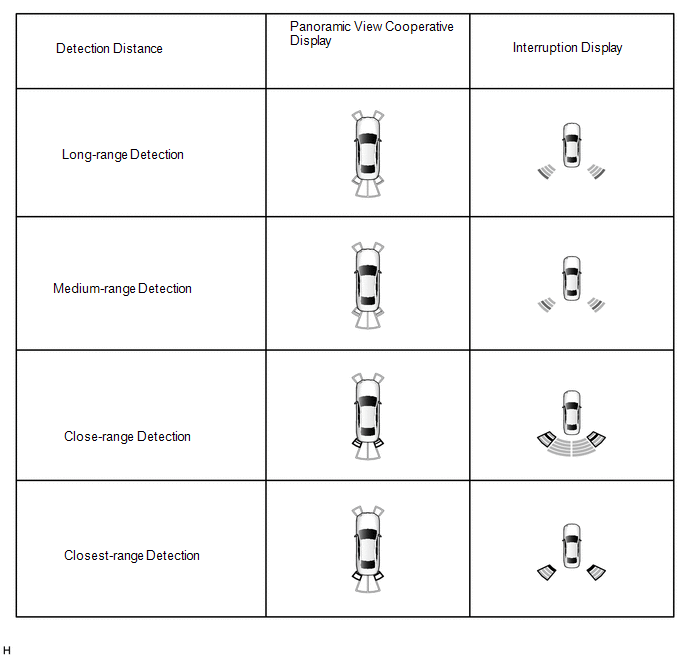 | Detection Distance | Panoramic View Cooperative Display | Interruption Display |
|---|---|---|
| Long-range Detection | | |
| Medium-range Detection | | |
| Close-range Detection | | |
| Closest-range Detection | | |

H