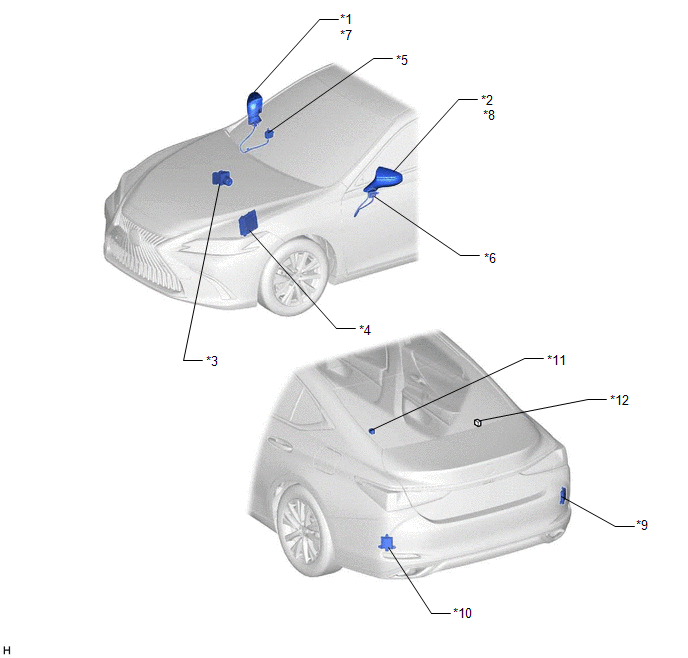 *1
*7
*5
*2
*8
*6
*4
*3
*11
*12
*9
*10
H