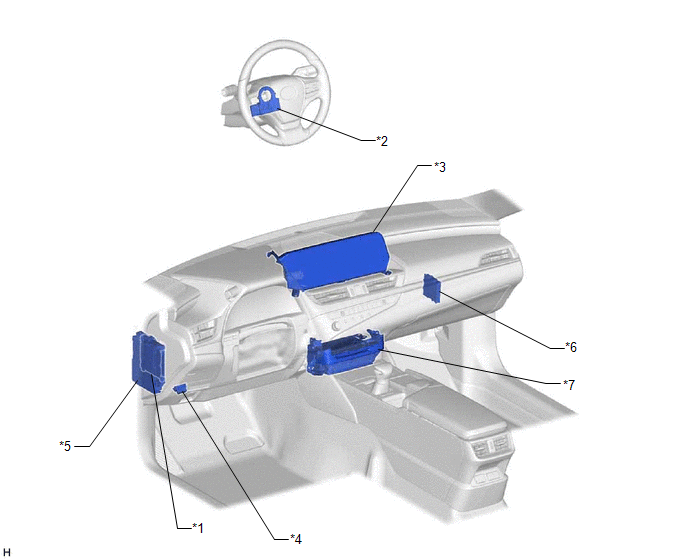 *2

*3

*6

*7

*5

*1

*4

H