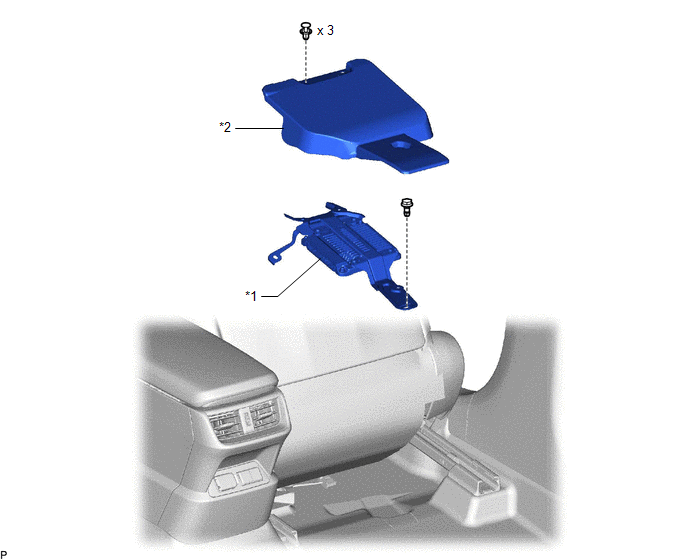 x 3

*2

*1

P