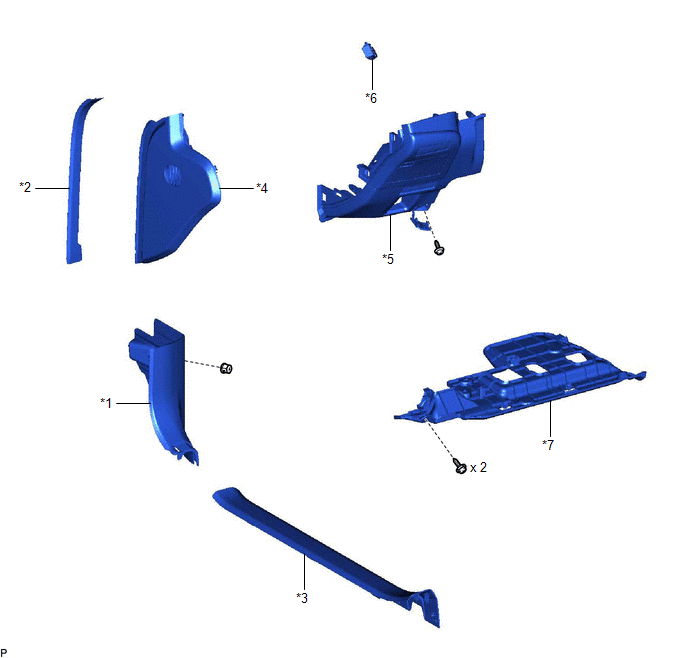 *6

*2

*4

*5

*1

*7

x 2

*3

P