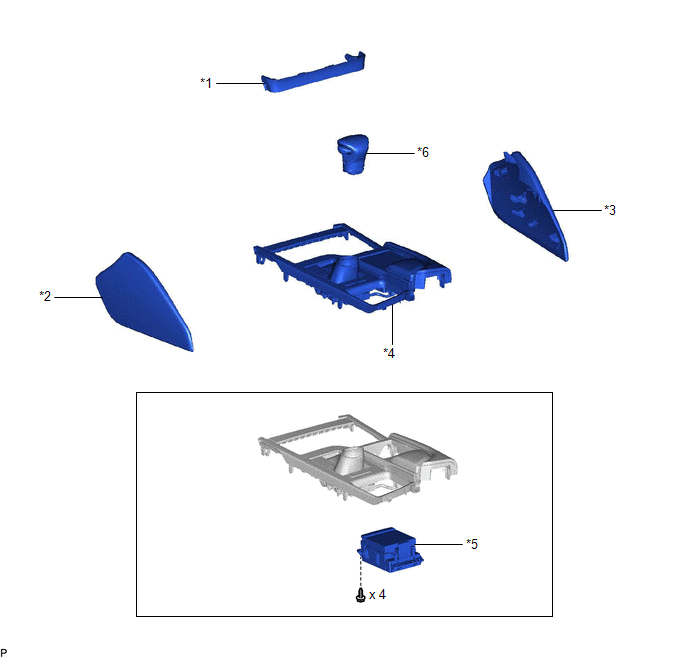 *1

*6

*3

*2

*4

*5

x 4

P