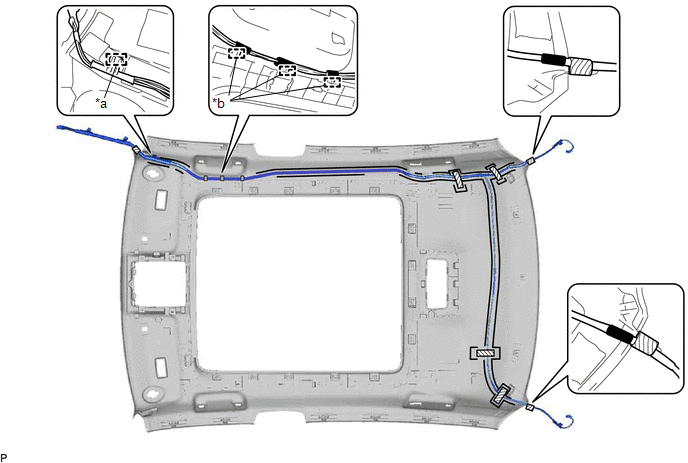 *a
*b
P