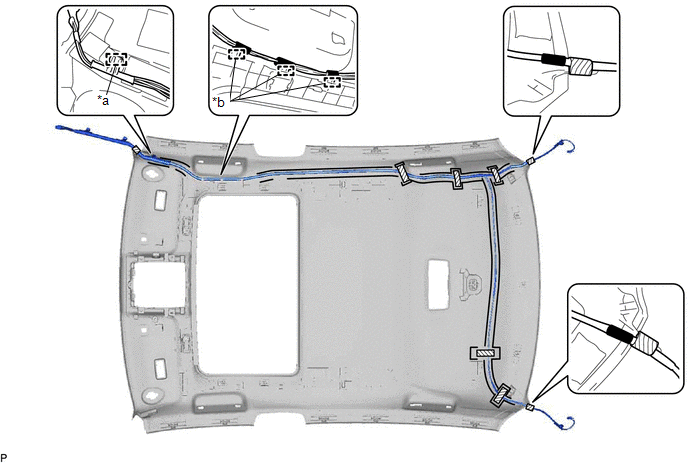 *a

*b

P