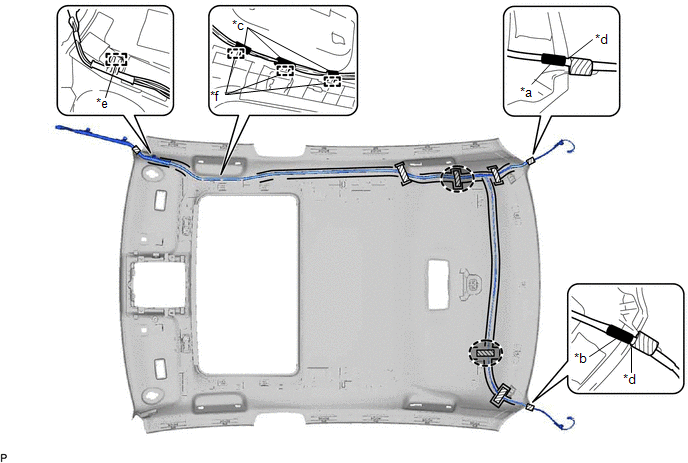 *e

*c

*f

*d

*a

*b

*d

P