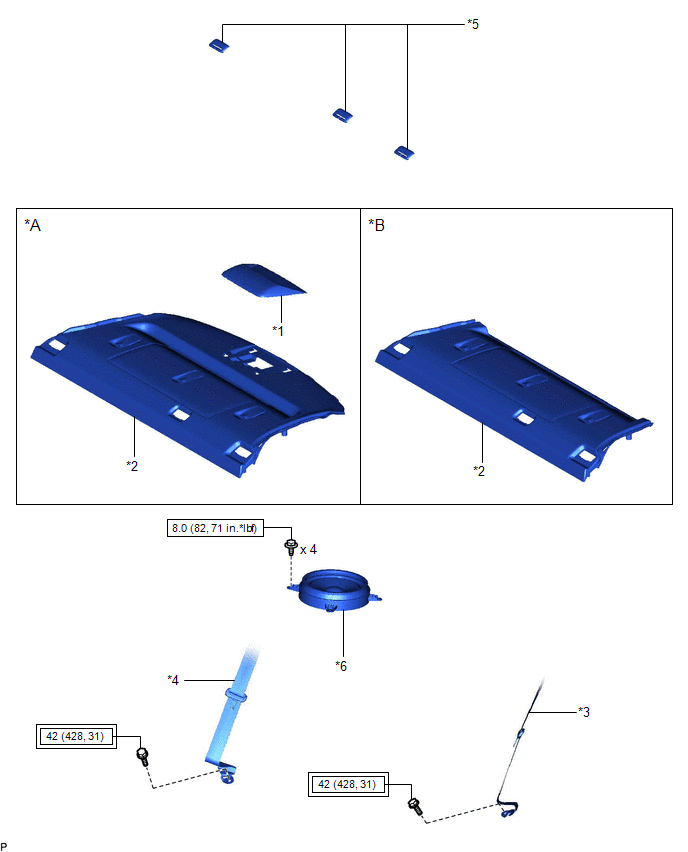 *5

*A

*1

*2

*B

*2

8.0 (82, 71 in.*lbf)

x 4

*6

*4

*3

42 (428, 31)

42 (428, 31)

P