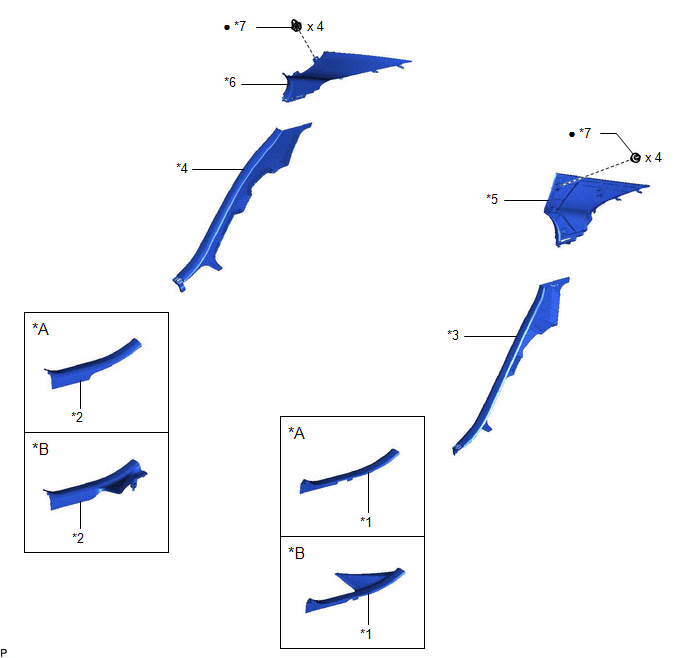 ● *7 x 4

*6

*4

● *7 x 4

*5

*3

*A

*2

*B

*2

*A

*1

*B

*1

P