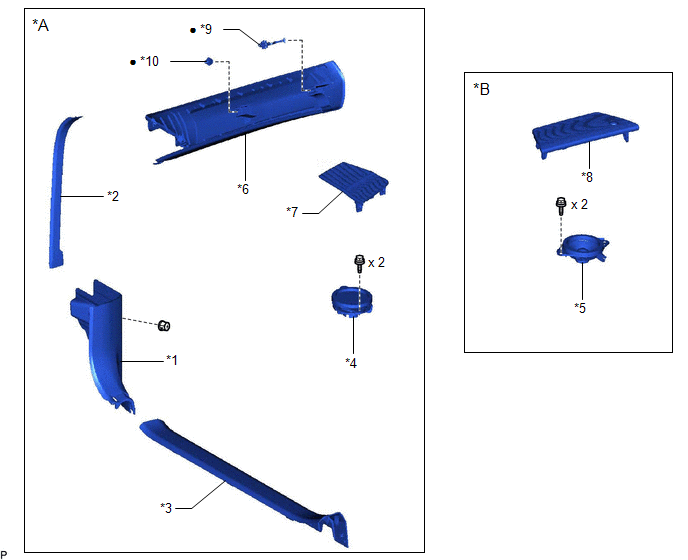 *A

● *9

● *10

*2

*6

*7

x 2

*1

*4

*3

*B

*8

x 2

*5

P