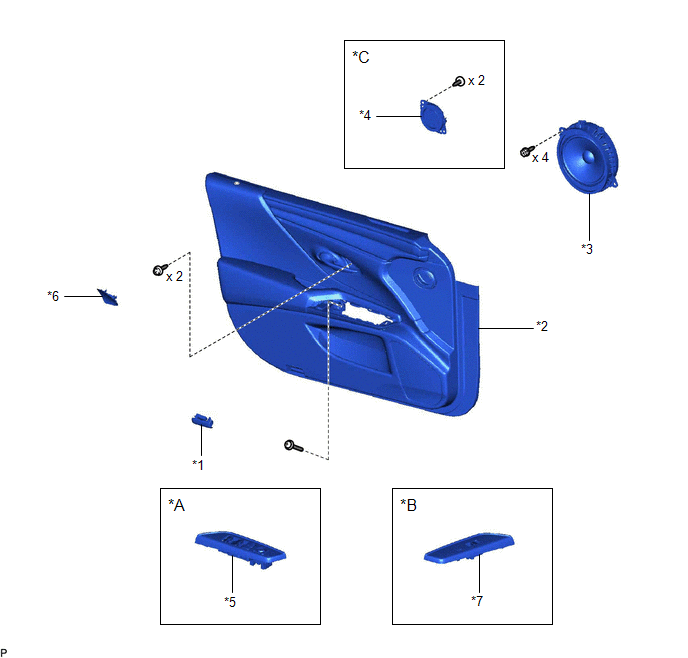 *C

x 2

*4

x 4

*3

x 2

*6

*2

*1

*A

*5

*B

*7

P