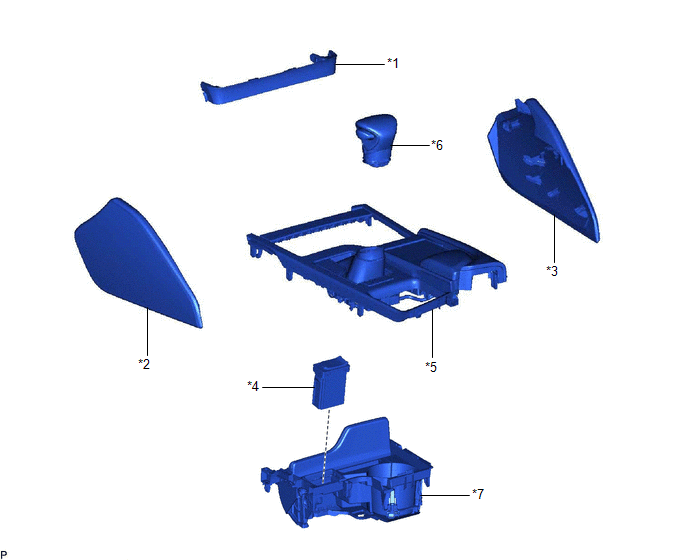 *1

*6

*3

*2

*5

*4

*7

P