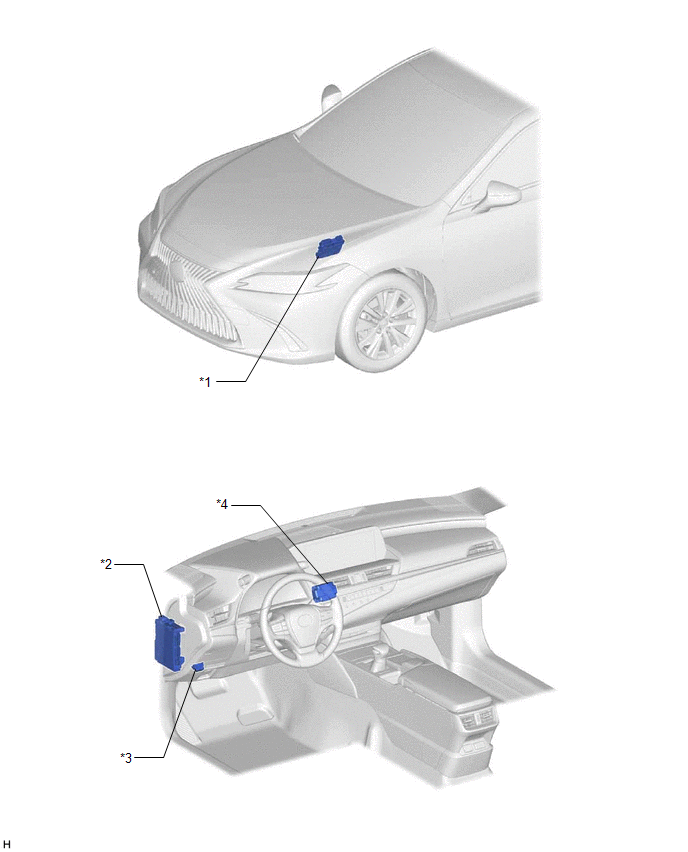 *1

*4

*2

*3

H