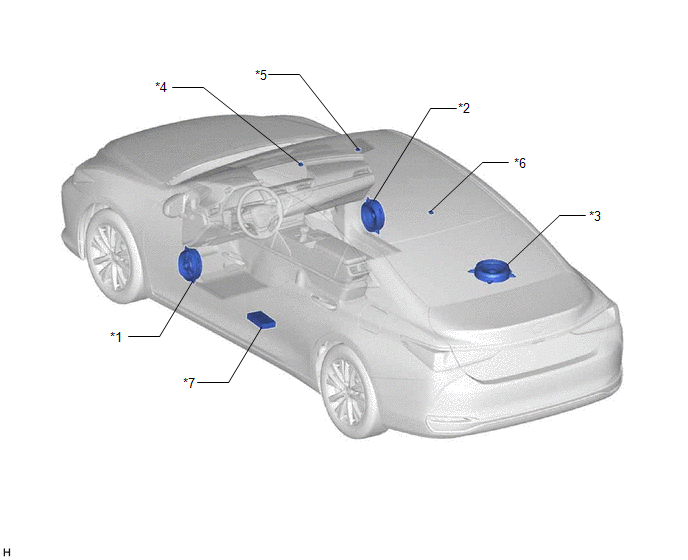 *5
*4
*2
*6
*3
*1
*7
H