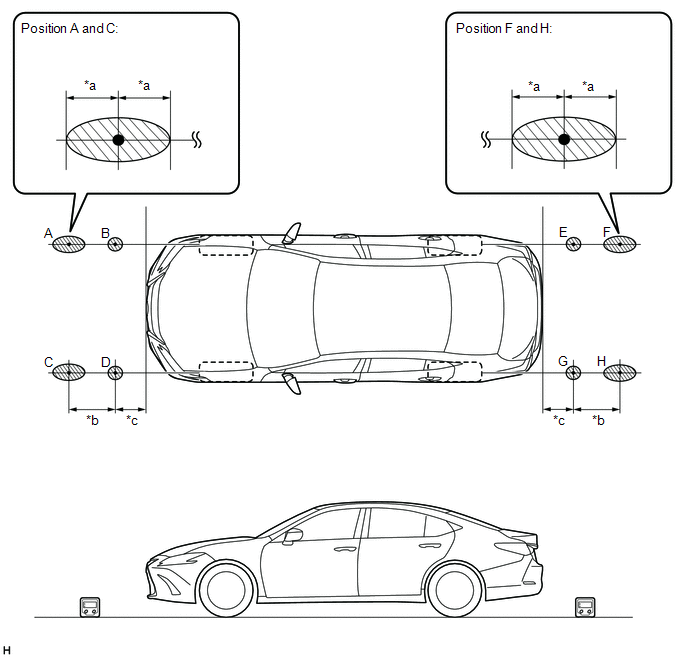 Position A and C:

*a *a

Position F and H:

*a *a

A B E F

C D G H

*b *c *c *b

H