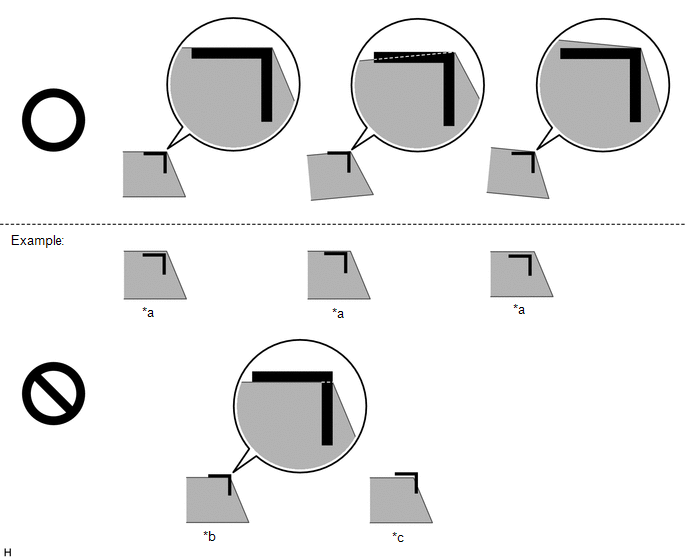 Example:

*a

*a

*a

*b

*c

H