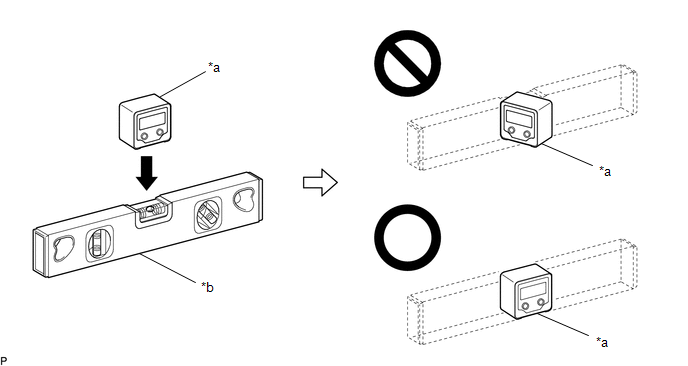 *a

*b

*a

*a

P