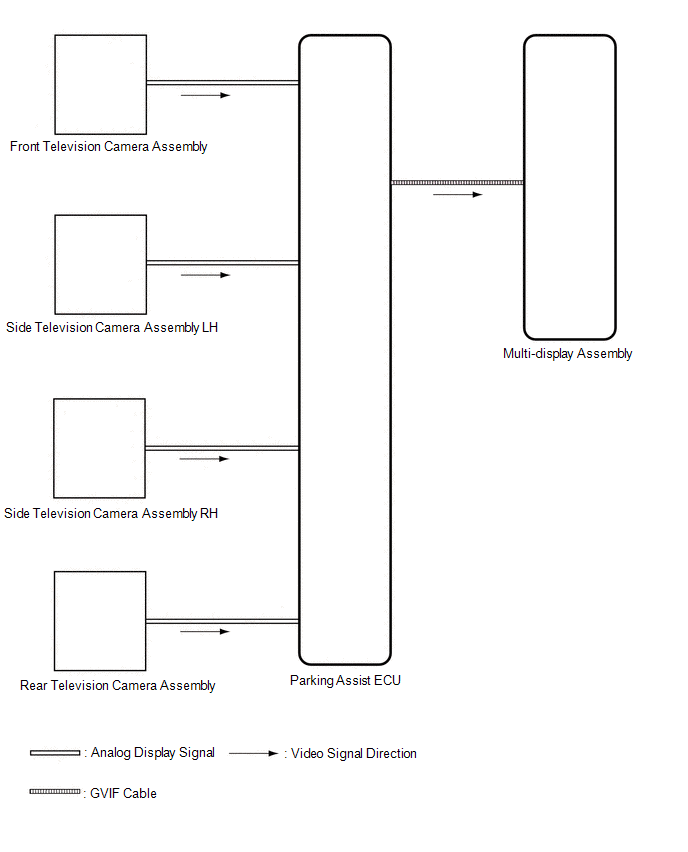 Front Television Camera Assembly

Side Television Camera Assembly LH

Side Television Camera Assembly RH

Rear Television Camera Assembly

Parking Assist ECU

Multi-display Assembly

: Analog Display Signal

: Video Signal Direction

: GVIF Cable