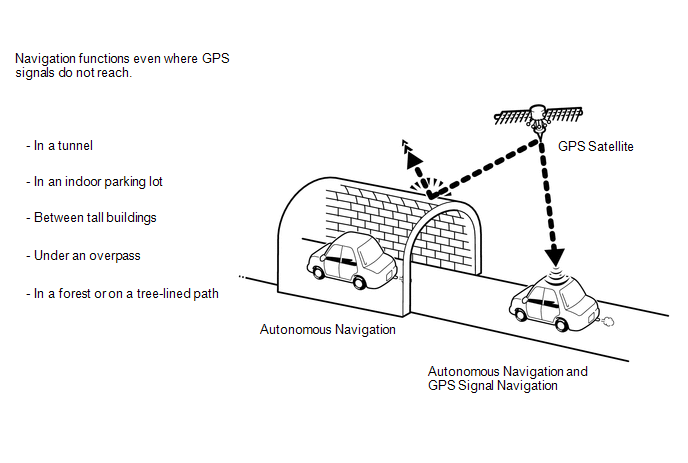 Navigation functions even where GPS signals do not reach.

- In a tunnel

- In an indoor parking lot

- Between tall buildings

- Under an overpass

- In a forest or on a tree-lined path

GPS Satellite

Autonomous Navigation

Autonomous Navigation and GPS Signal Navigation