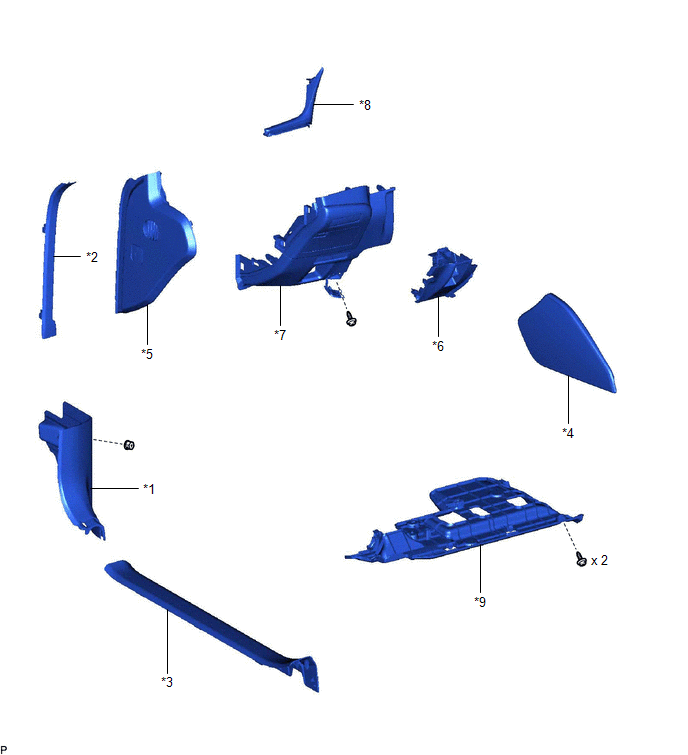 *8

*2

*5

*7

*6

*4

*1

x 2

*9

*3

P