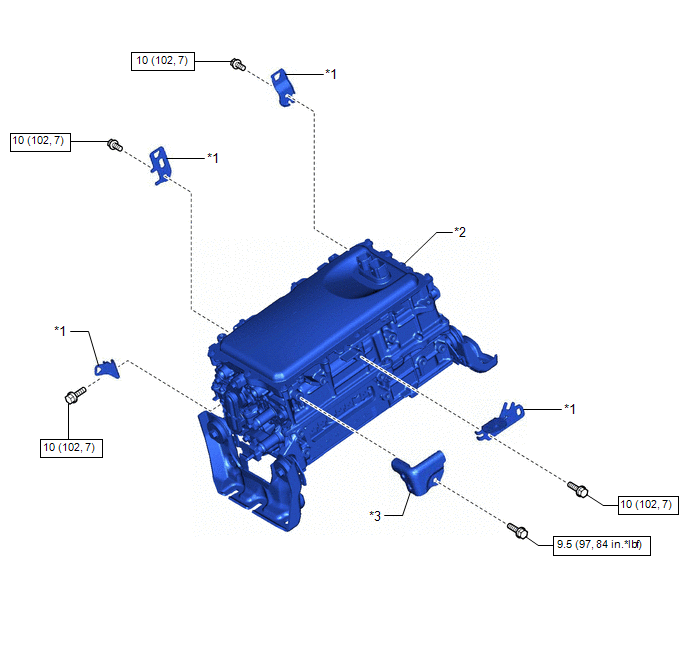 10 (102, 7)

*1

10 (102, 7)

*1

*2

*1

10 (102, 7)

*1

10 (102, 7)

*3

9.5 (97, 84 in.*lbf)