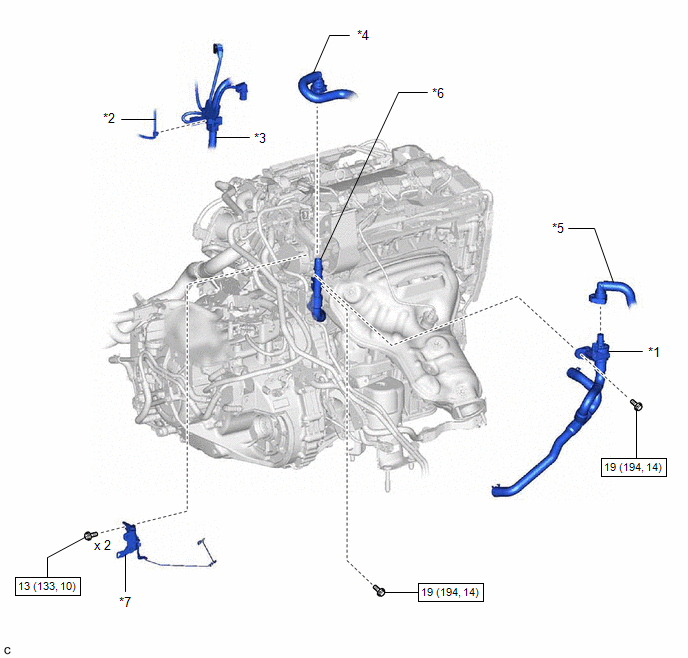 *4

*6

*2

*3

*5

*1

19 (194, 14)

x 2

13 (133, 10)

*7

19 (194, 14)

C