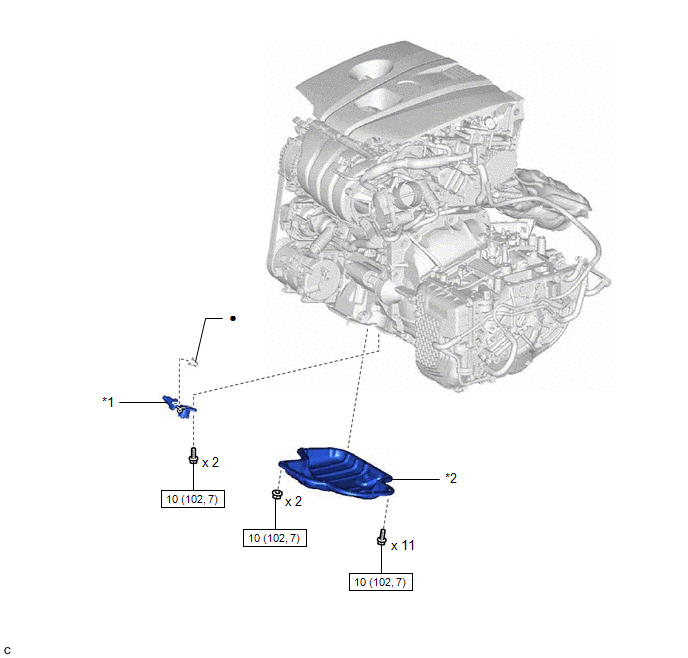 ●

*1

x 2

10 (102, 7)

*2

x 2

10 (102, 7)

x 11

10 (102, 7)

C