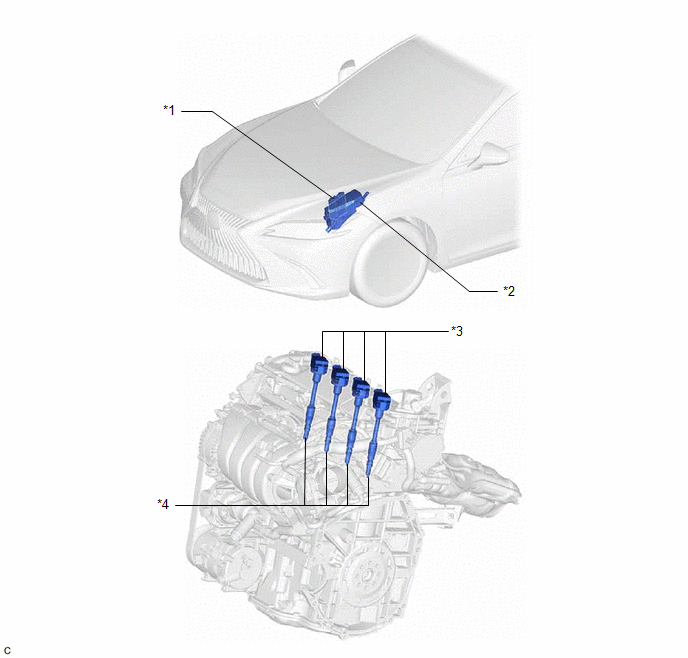 *1

*2

*3

*4

C