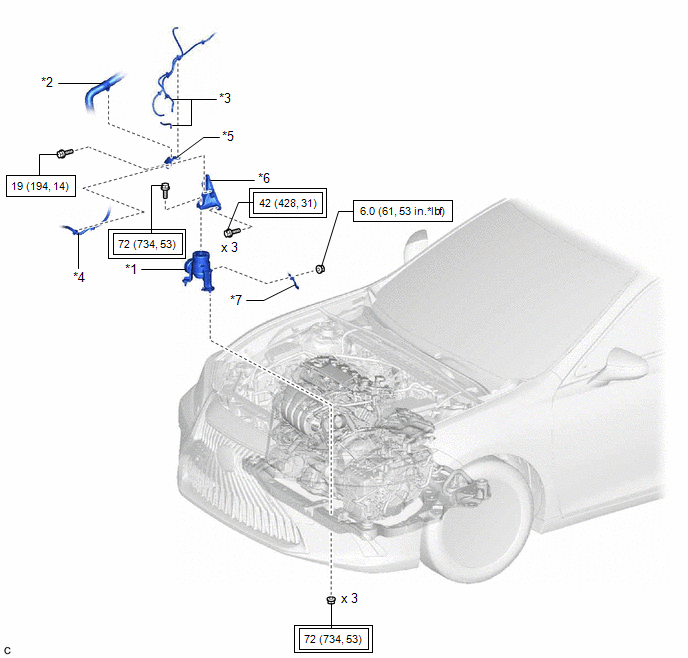 *2

*3

*5

19 (194, 14)

*6

42 (428, 31)

6.0 (61, 53 in.*lbf)

x 3

72 (734, 53)

*4

*1

*7

x 3

72 (734, 53)

C