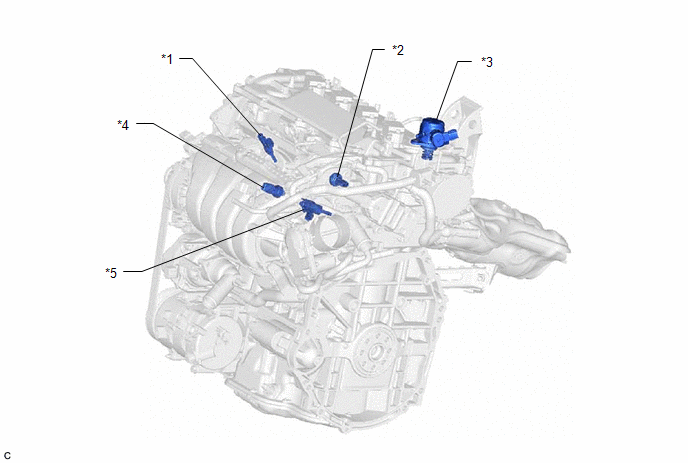 *1
*2
*3
*4
*5
C