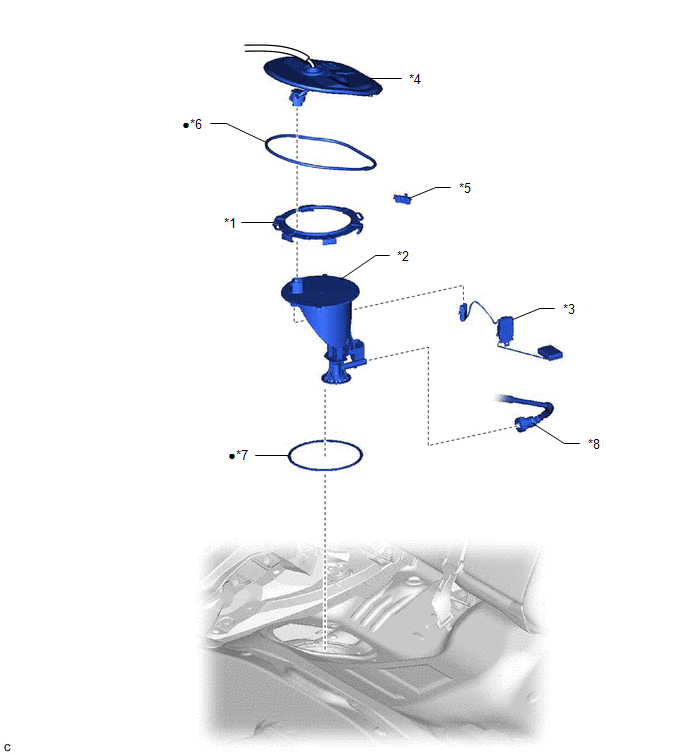 *4

●*6

*5

*1

*2

*3

*8

●*7

C