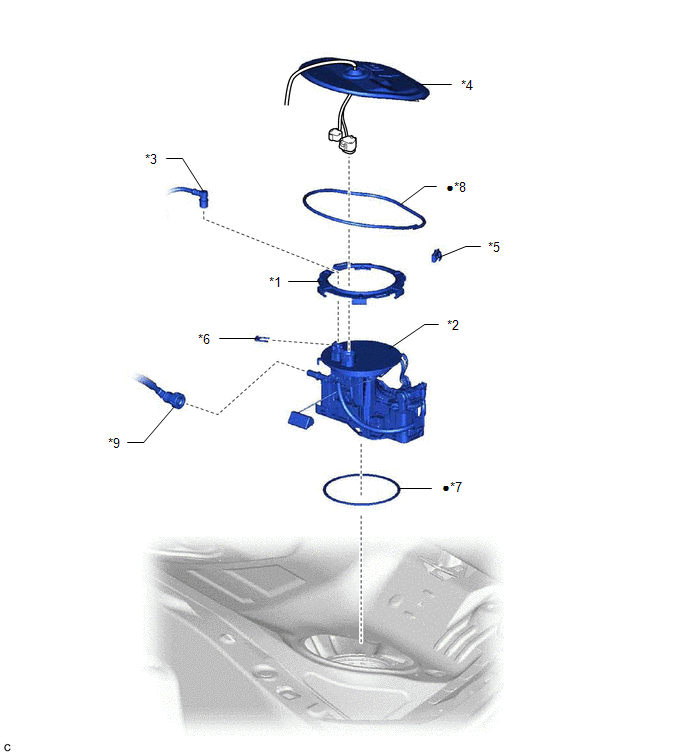 *4

*3

●*8

*5

*1

*2

*6

*9

●*7

C