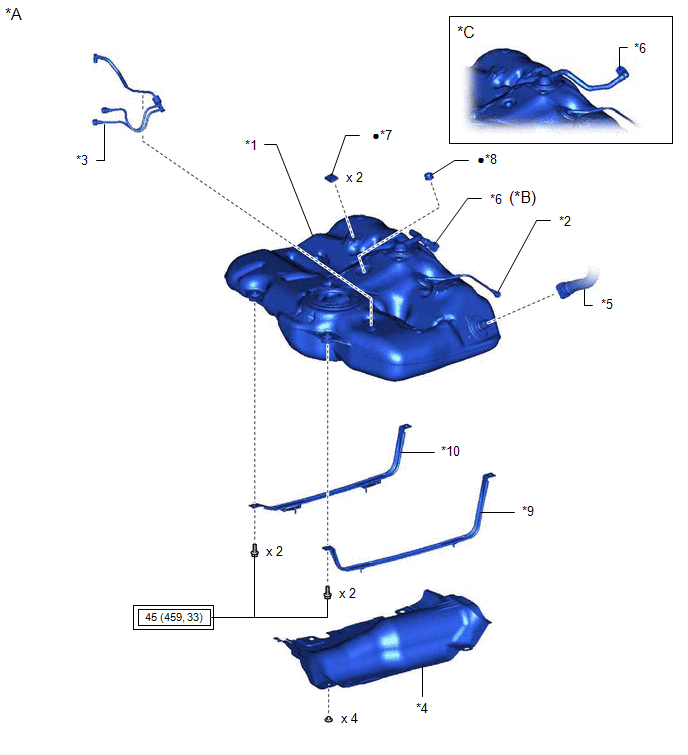 *A

*C

*6

*3

*1

●*7

x 2

●*8

*6 (*B)

*2

*5

*10

*9

x 2

x 2

45 (459, 33)

*4

x 4