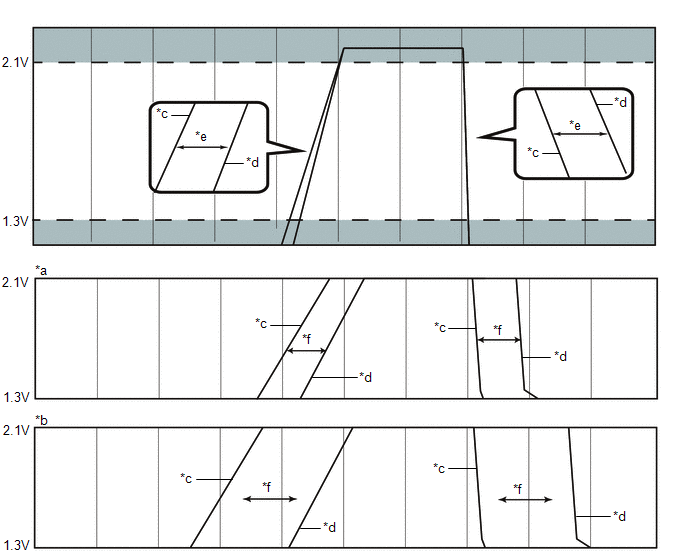 2.1V
*c
*e
*d
*d
*e
*c
1.3V

*a
2.1V
*c
*f
*d
*c
*f
*d
1.3V

*b
2.1V
*c
*f
*d
*c
*f
*d
1.3V