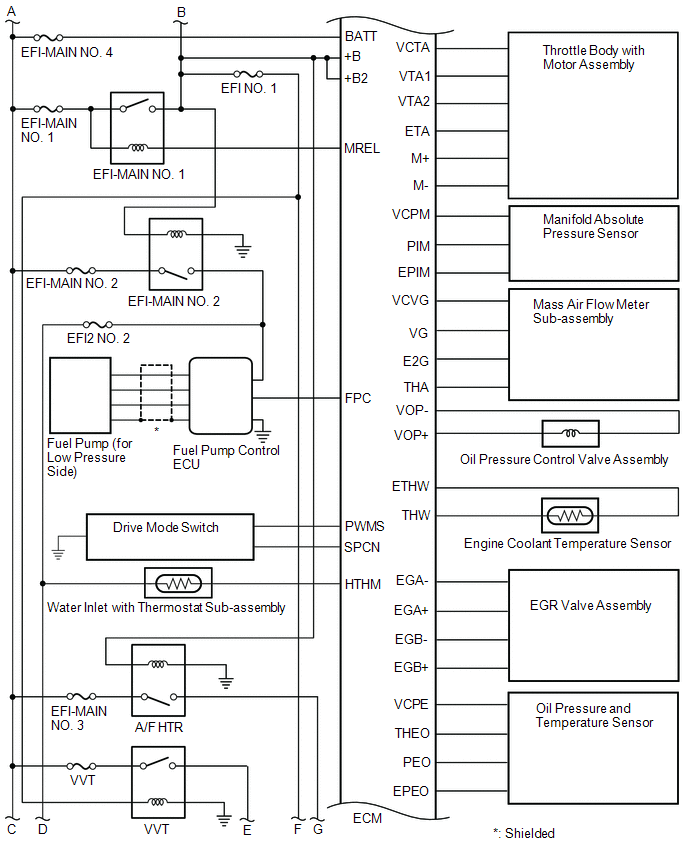 A
B
EFI-MAIN NO. 4
EFI NO. 1
EFI-MAIN NO. 1
EFI-MAIN NO. 1
EFI-MAIN NO. 2
EFI-MAIN NO. 2
EFI2 NO. 2
*
Fuel Pump (for Low Pressure Side)
Fuel Pump Control ECU
Drive Mode Switch
Water Inlet with Thermostat Sub-assembly
EFI-MAIN NO. 3
A/F HTR
VVT
VVT
C
D
E
F
G

BATT
+B
+B2
MREL
FPC
PWMS
SPCN
HTHM
ECM

VCTA
VTA1
VTA2
ETA
M+
M-
VCPM
PIM
EPIM
VCVG
VG
E2G
THA
VOP-
VOP+
ETHW
THW
EGA-
EGA+
EGB-
EGB+
VCPE
THEO
PEO
EPEO

Throttle Body with Motor Assembly
Manifold Absolute Pressure Sensor
Mass Air Flow Meter Sub-assembly
Oil Pressure Control Valve Assembly
Engine Coolant Temperature Sensor
EGR Valve Assembly
Oil Pressure and Temperature Sensor

*: Shielded