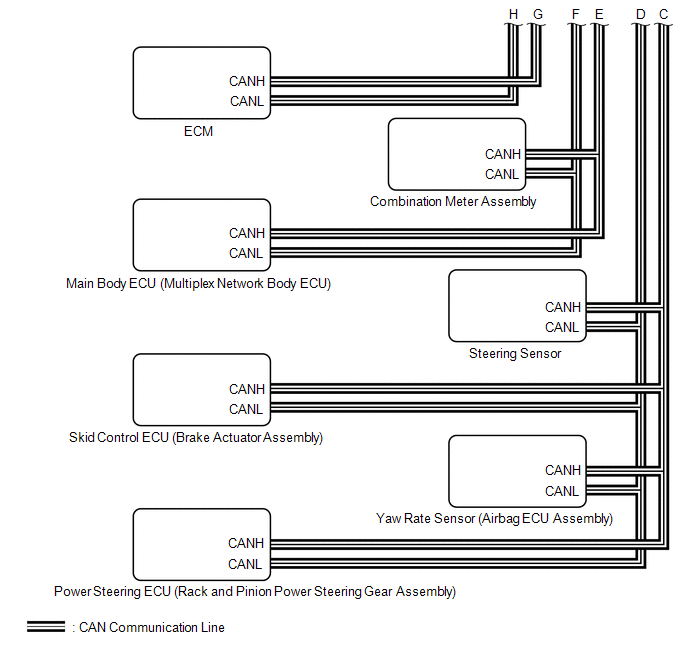 H G F E D C

CANH
CANL
ECM

CANH
CANL
Combination Meter Assembly

CANH
CANL
Main Body ECU (Multiplex Network Body ECU)

CANH
CANL
Steering Sensor

CANH
CANL
Skid Control ECU (Brake Actuator Assembly)

CANH
CANL
Yaw Rate Sensor (Airbag ECU Assembly)

CANH
CANL
Power Steering ECU (Rack and Pinion Power Steering Gear Assembly)

: CAN Communication Line