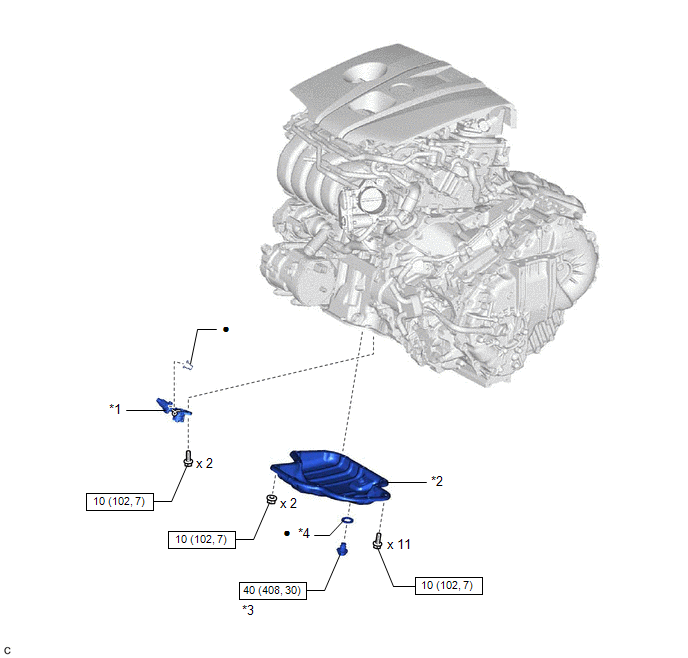 ●

*1

x 2

10 (102, 7)

*2

x 2

10 (102, 7)

● *4

x 11

40 (408, 30)

10 (102, 7)

*3

C