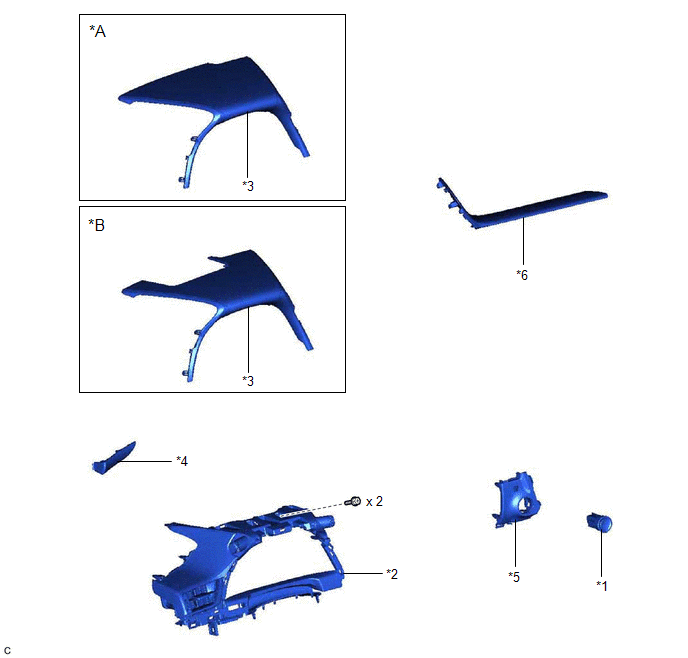 *A

*3

*B

*3

*6

*4

x 2

*2

*5

*1

C